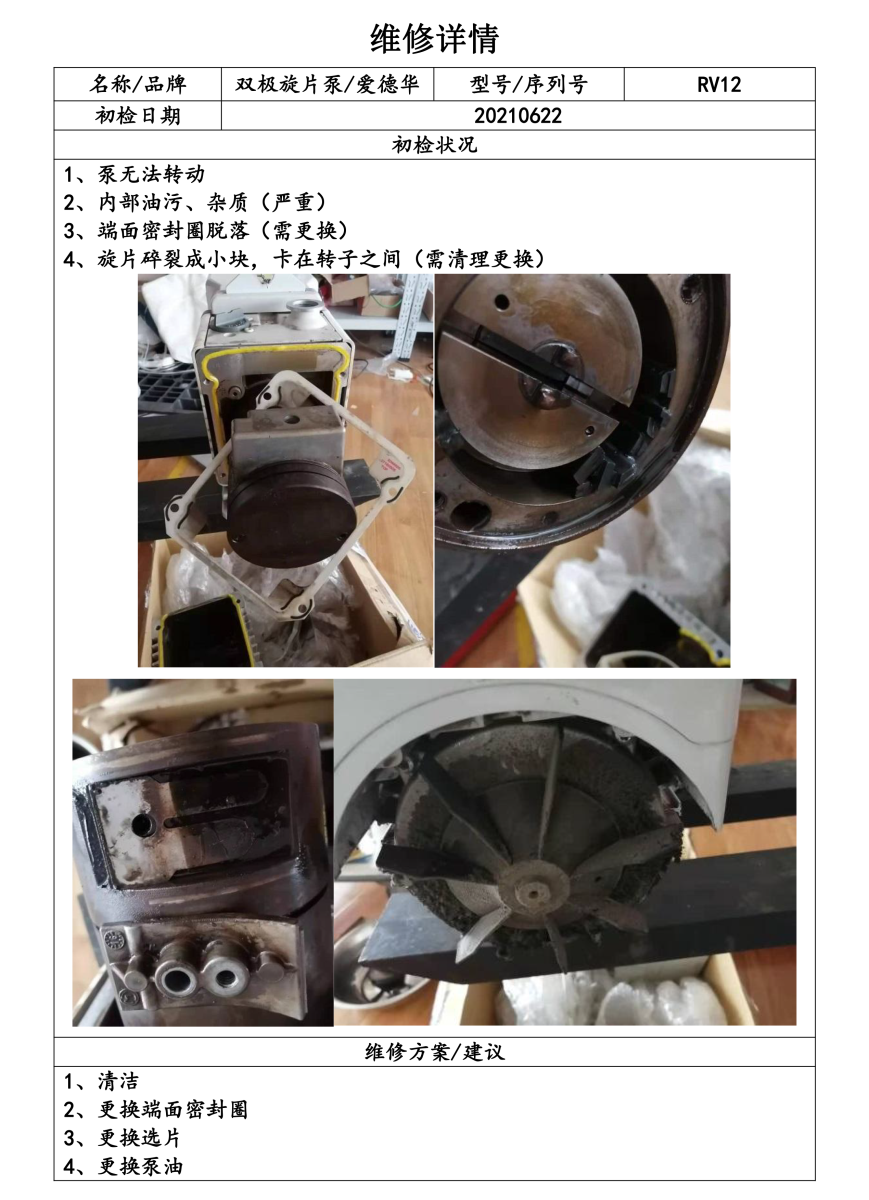 维修详情

| 名称/品牌 | 双极旋片泵/爱德华 | 型号/序列号 | RV12 |
|---|---|---|---|
| 初检日期 | 20210622 | | |

初检状况

1、泵无法转动
2、内部油污、杂质（严重）
3、端面密封圈脱落（需更换）
4、旋片碎裂成小块，卡在转子之间（需清理更换）

维修方案/建议

1、清洁
2、更换端面密封圈
3、更换选片
4、更换泵油